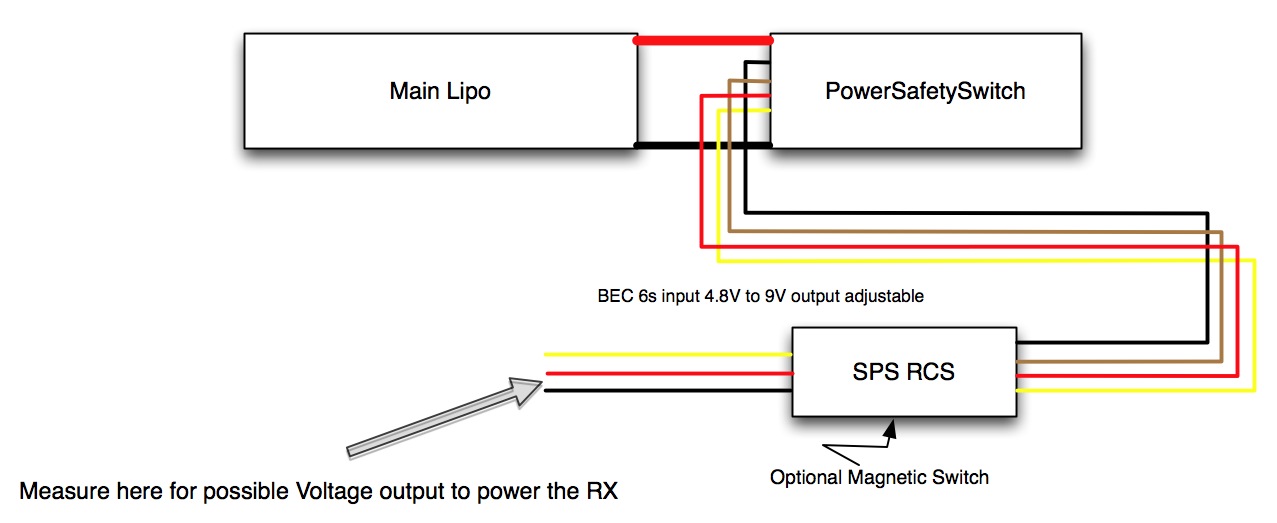 Main Lipo

PowerSafetySwitch

BEC 6s input 4.8V to 9V output adjustable

SPS RCS

Optional Magnetic Switch

Measure here for possible Voltage output to power the RX