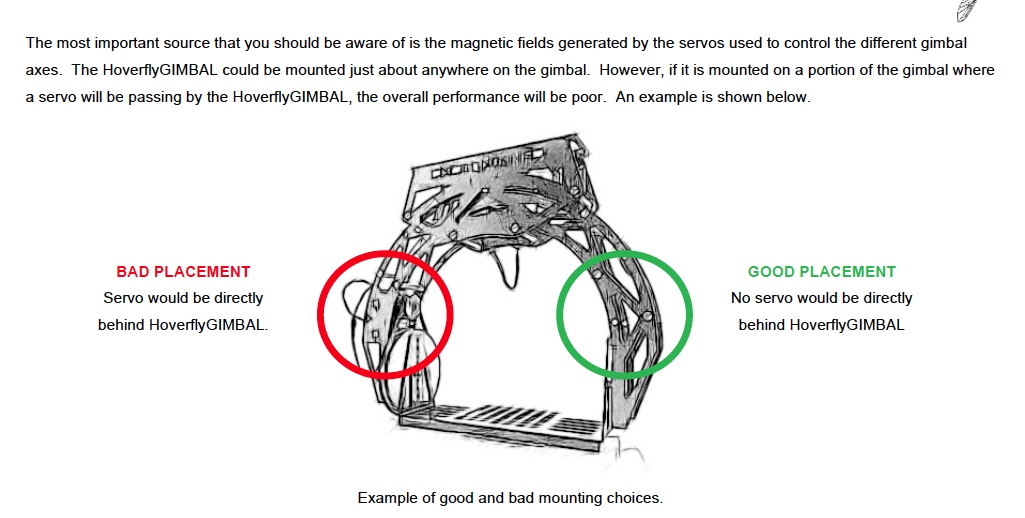 The most important source that you should be aware of is the magnetic fields generated by the servos used to control the different gimbal axes. The HoverflyGIMBAL could be mounted just about anywhere on the gimbal. However, if it is mounted on a portion of the gimbal where a servo will be passing by the HoverflyGIMBAL, the overall performance will be poor. An example is shown below.

BAD PLACEMENT
Servo would be directly behind HoverflyGIMBAL.

GOOD PLACEMENT
No servo would be directly behind HoverflyGIMBAL

Example of good and bad mounting choices.