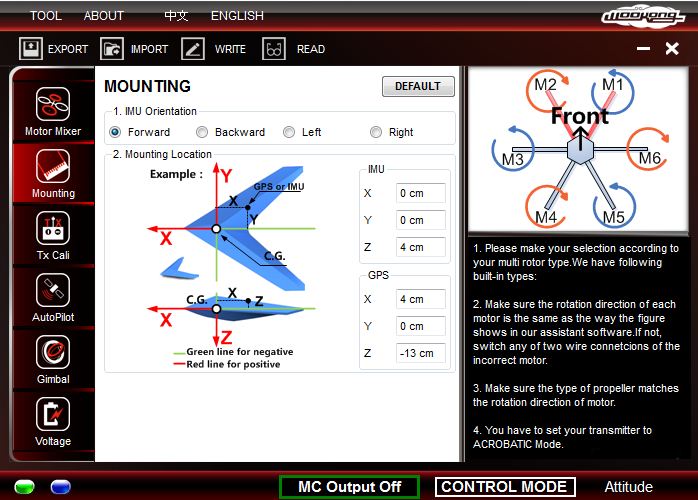 TOOL ABOUT 中文 ENGLISH

WooKong

EXPORT IMPORT WRITE READ

Motor Mixer

Mounting

Tx Cali

AutoPilot

Gimbal

Voltage

MOUNTING

DEFAULT

1. IMU Orientation

Forward Backward Left Right

2. Mounting Location

Example :

Y

GPS or IMU

X

Y

X

C.G.

C.G.

X

Z

X

Z

Green line for negative

Red line for positive

IMU

X 0 cm

Y 0 cm

Z 4 cm

GPS

X 4 cm

Y 0 cm

Z -13 cm

M2 M1

Front

M3 M6

M4 M5

1. Please make your selection according to your multi rotor type.We have following built-in types:

2. Make sure the rotation direction of each motor is the same as the way the figure shows in our assistant software.If not, switch any of two wire connetcions of the incorrect motor.

3. Make sure the type of propeller matches the rotation direction of motor.

4. You have to set your transmitter to ACROBATIC Mode.

MC Output Off

CONTROL MODE

Attitude