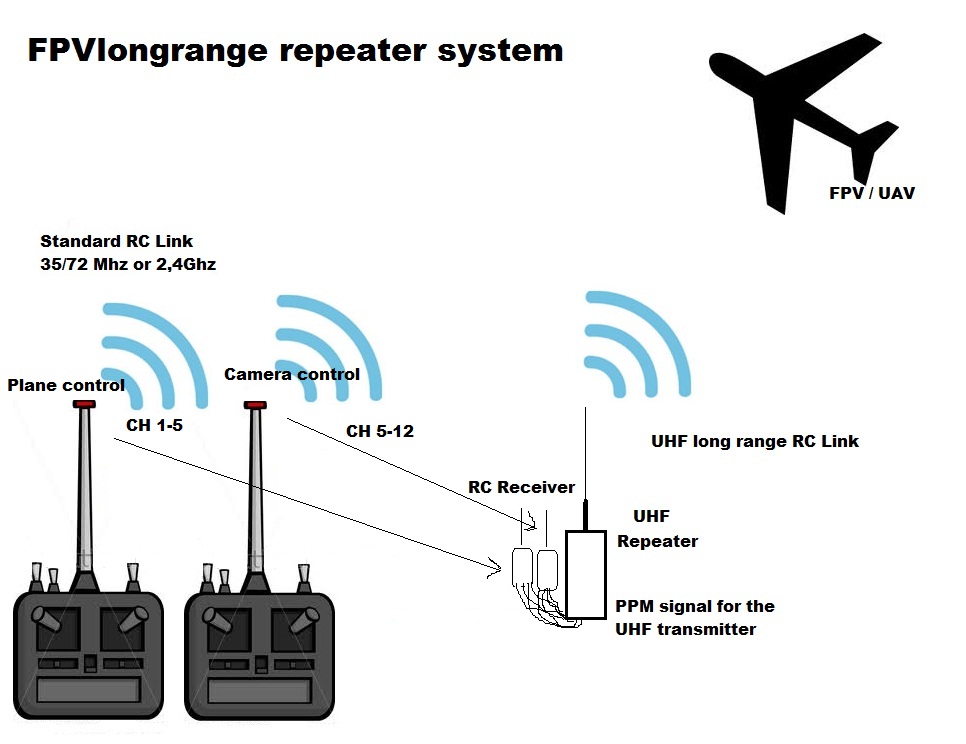 FPVlongrange repeater system

FPV / UAV

Standard RC Link
35/72 Mhz or 2,4Ghz

Plane control

CH 1-5

Camera control

CH 5-12

UHF long range RC Link

RC Receiver

UHF
Repeater

PPM signal for the UHF transmitter